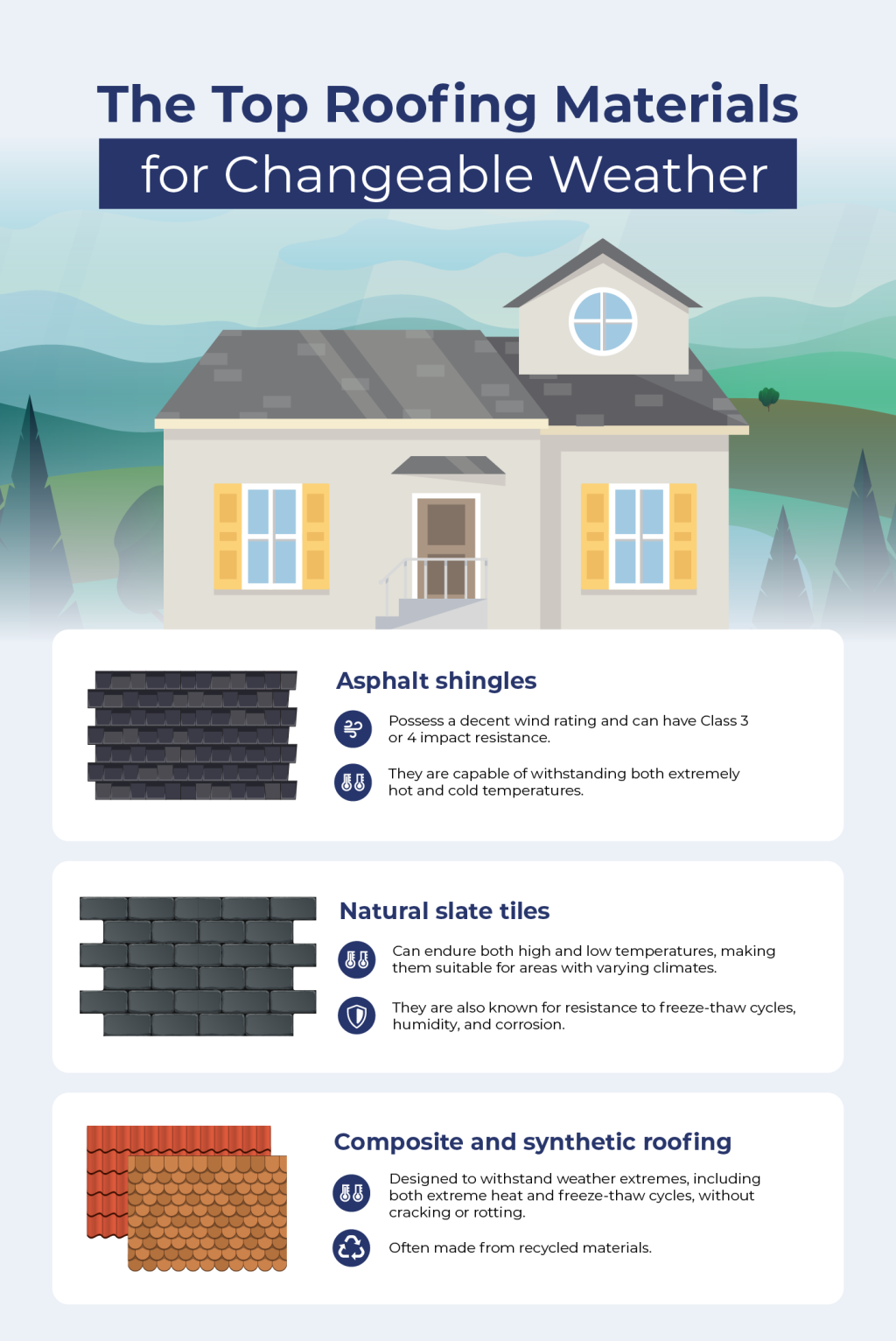 The Top Roofing Materials
for Changeable Weather

Asphalt shingles

Possess a decent wind rating and can have Class 3 or 4 impact resistance.

They are capable of withstanding both extremely hot and cold temperatures.

Natural slate tiles

Can endure both high and low temperatures, making them suitable for areas with varying climates.

They are also known for resistance to freeze-thaw cycles, humidity, and corrosion.

Composite and synthetic roofing

Designed to withstand weather extremes, including both extreme heat and freeze-thaw cycles, without cracking or rotting.

Often made from recycled materials.