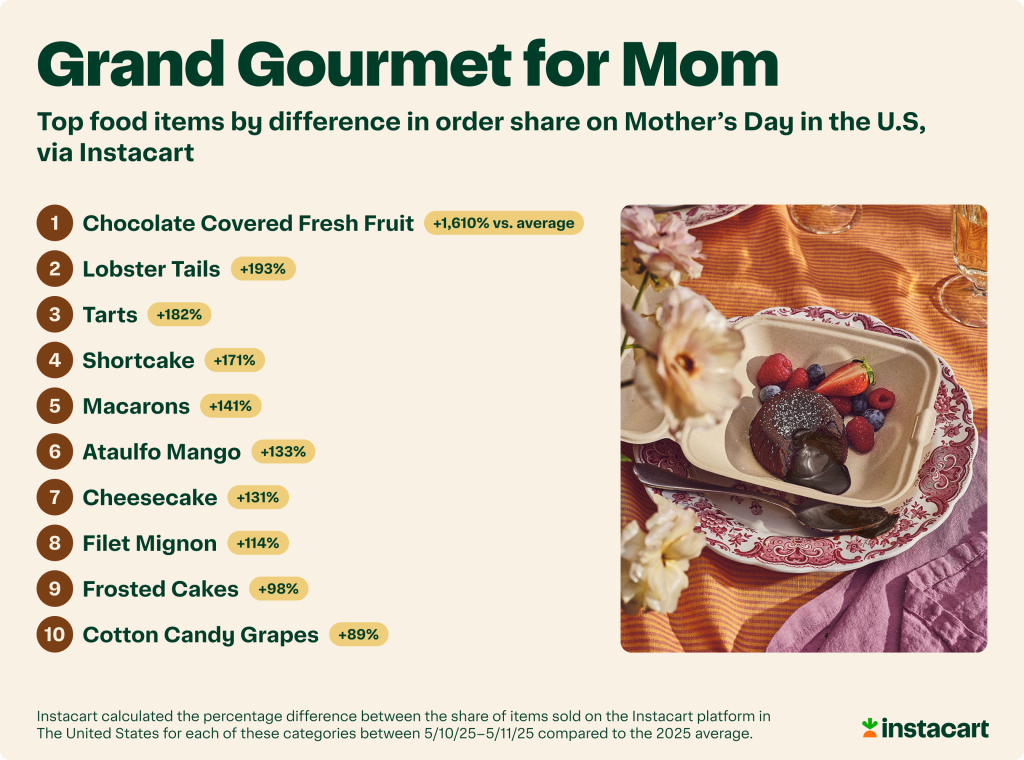 Grand Gourmet for Mom

Top food items by difference in order share on Mother's Day in the U.S, via Instacart

1 Chocolate Covered Fresh Fruit +1,610% vs. average
2 Lobster Tails +193%
3 Tarts +182%
4 Shortcake +171%
5 Macarons +141%
6 Ataulfo Mango +133%
7 Cheesecake +131%
8 Filet Mignon +114%
9 Frosted Cakes +98%
10 Cotton Candy Grapes +89%

Instacart calculated the percentage difference between the share of items sold on the Instacart platform in The United States for each of these categories between 5/10/25–5/11/25 compared to the 2025 average.

instacart