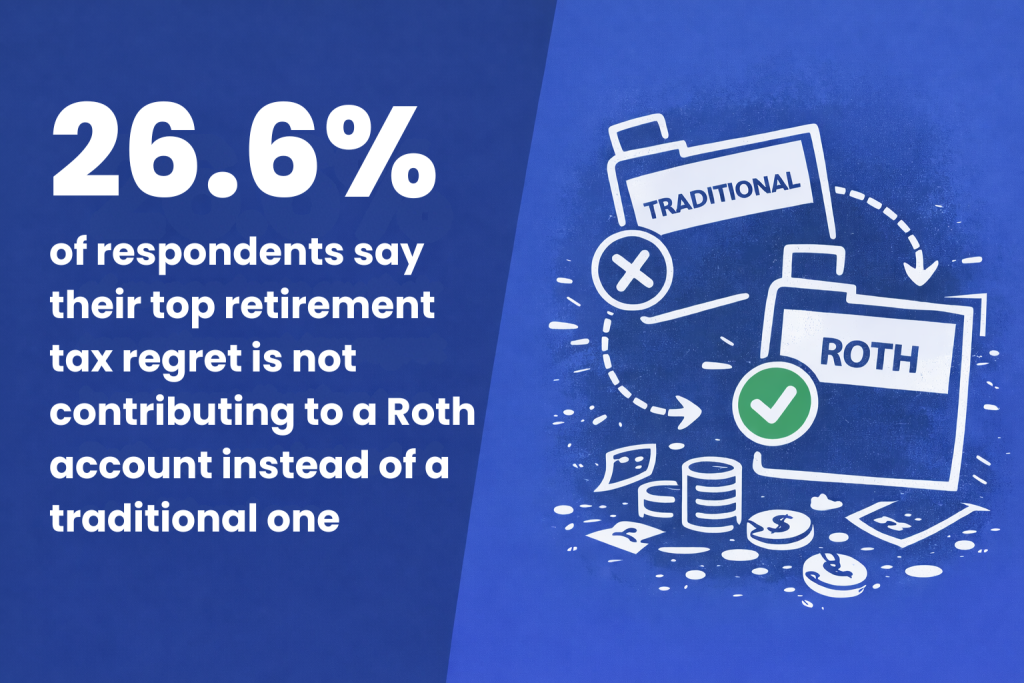 26.6%

of respondents say their top retirement tax regret is not contributing to a Roth account instead of a traditional one

TRADITIONAL

ROTH