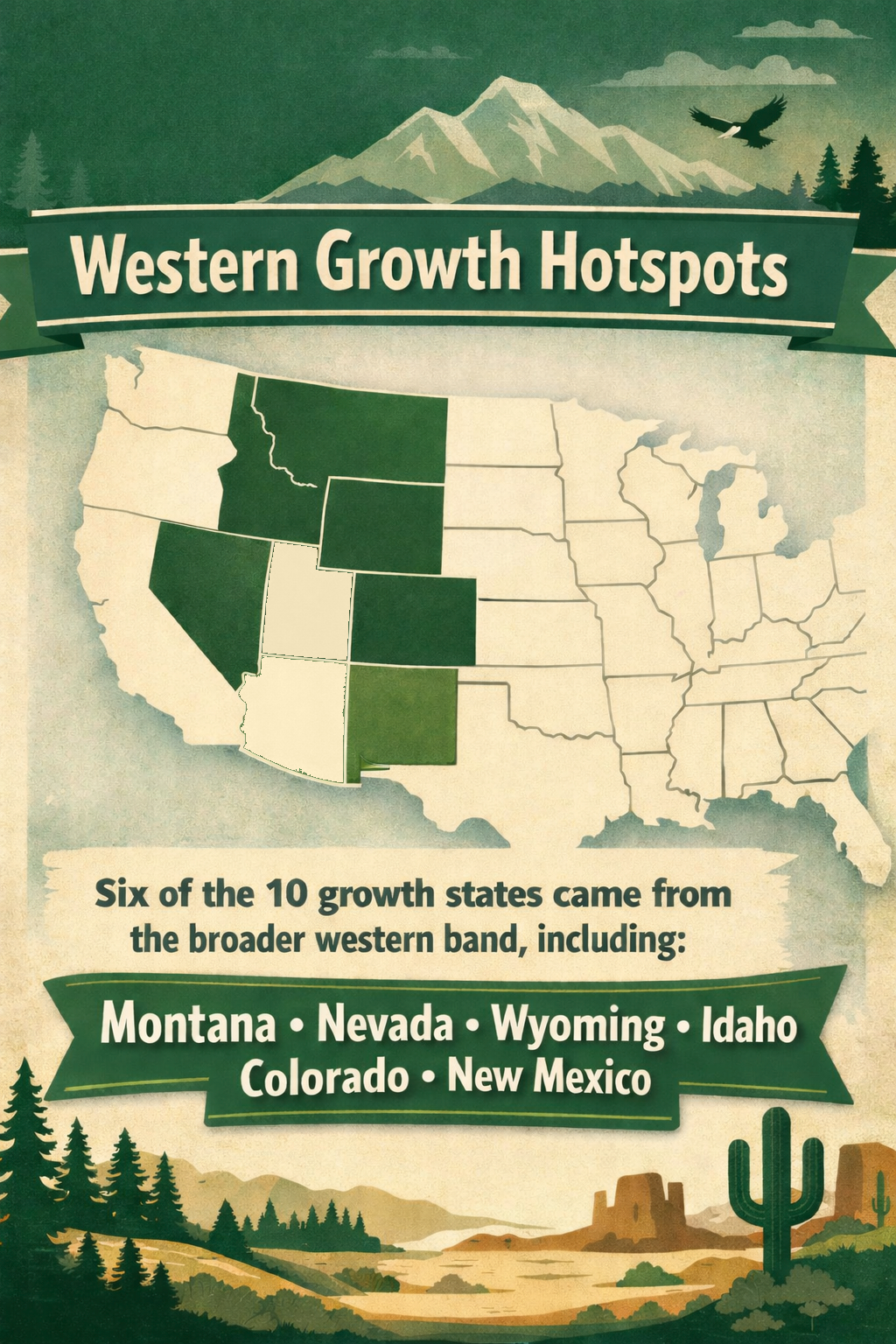 Western Growth Hotspots

Six of the 10 growth states came from the broader western band, including:

Montana • Nevada • Wyoming • Idaho
Colorado • New Mexico