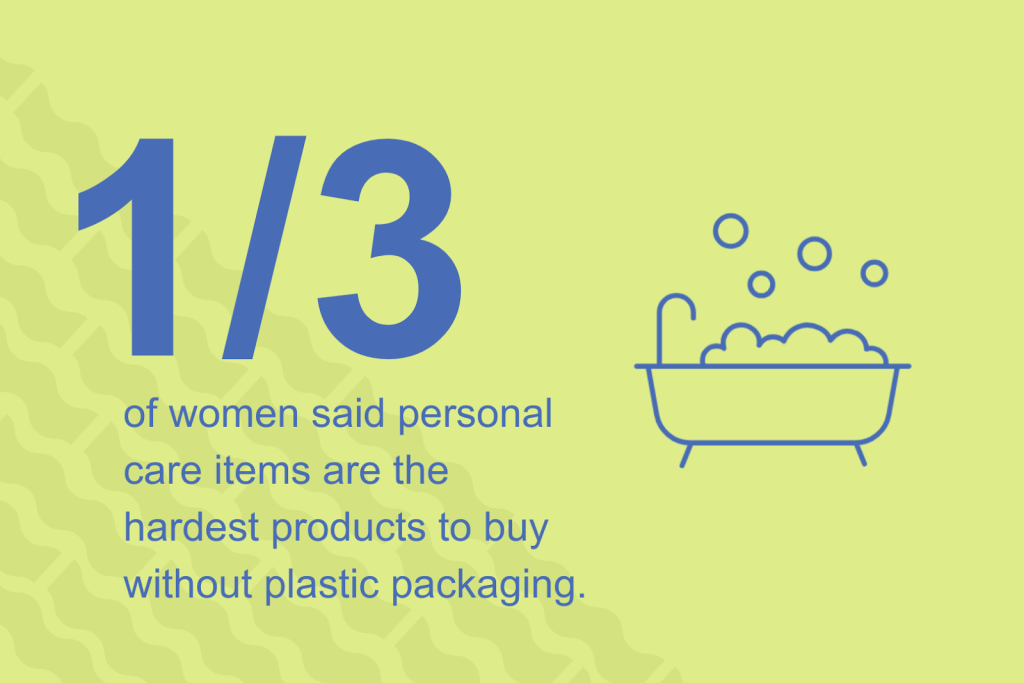 1/3

of women said personal care items are the hardest products to buy without plastic packaging.