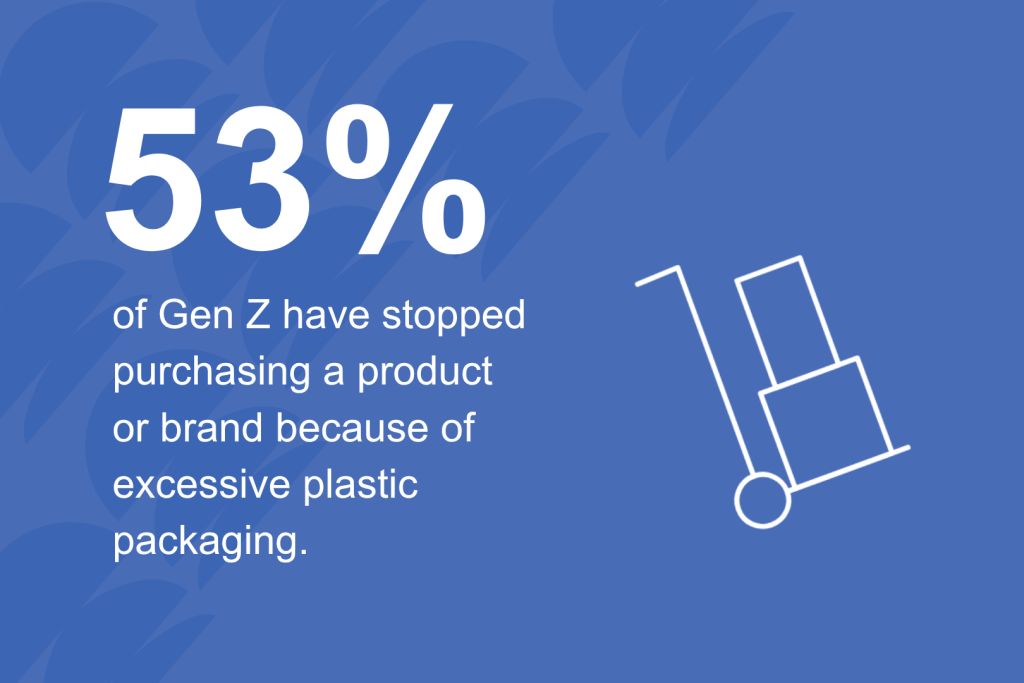 53%

of Gen Z have stopped purchasing a product or brand because of excessive plastic packaging.