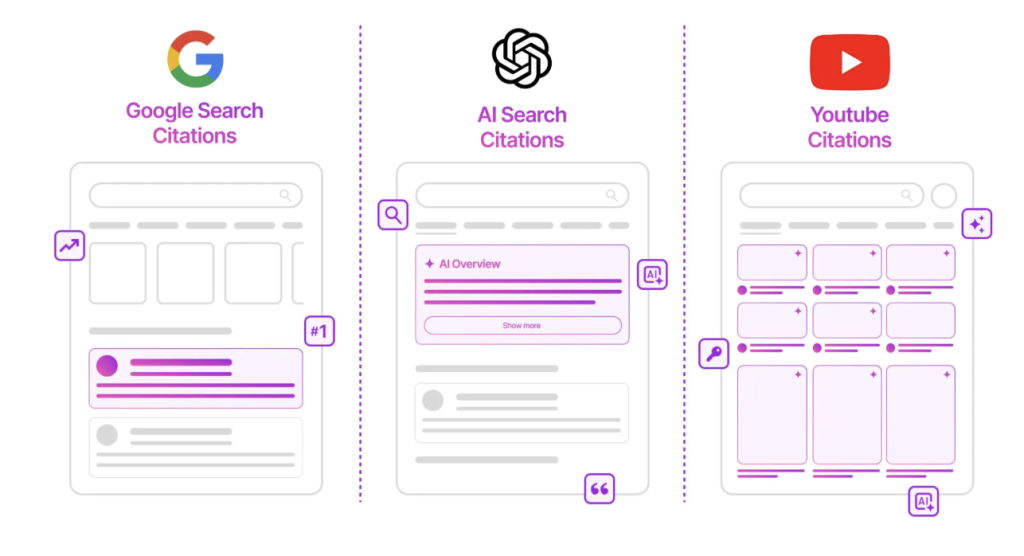 Google Search Citations

#1

AI Search Citations

AI Overview

Show more

AI

Youtube Citations

AI