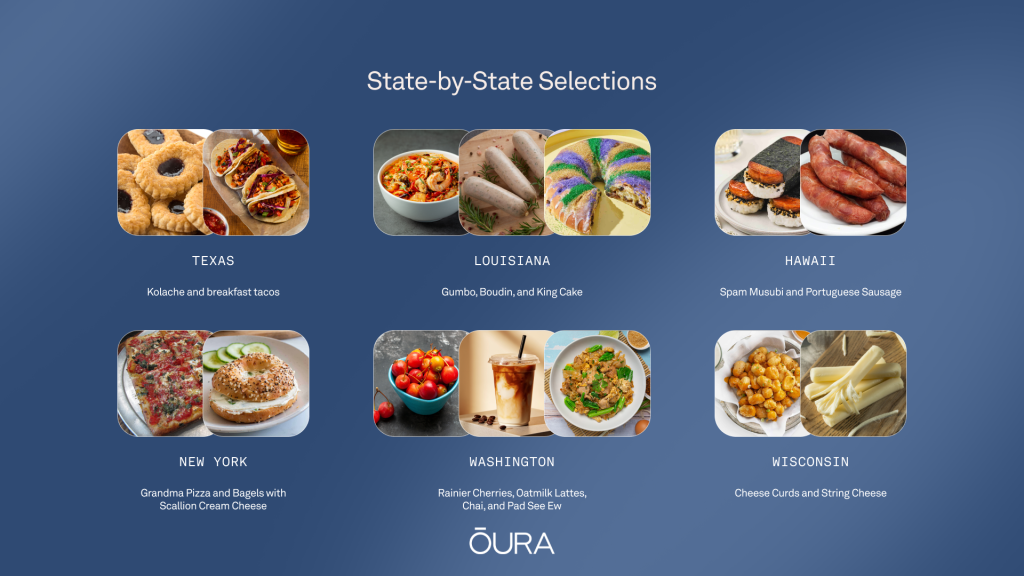 State-by-State Selections

TEXAS

Kolache and breakfast tacos

LOUISIANA

Gumbo, Boudin, and King Cake

HAWAII

Spam Musubi and Portuguese Sausage

NEW YORK

Grandma Pizza and Bagels with Scallion Cream Cheese

WASHINGTON

Rainier Cherries, Oatmilk Lattes, Chai, and Pad See Ew

WISCONSIN

Cheese Curds and String Cheese

ŌURA