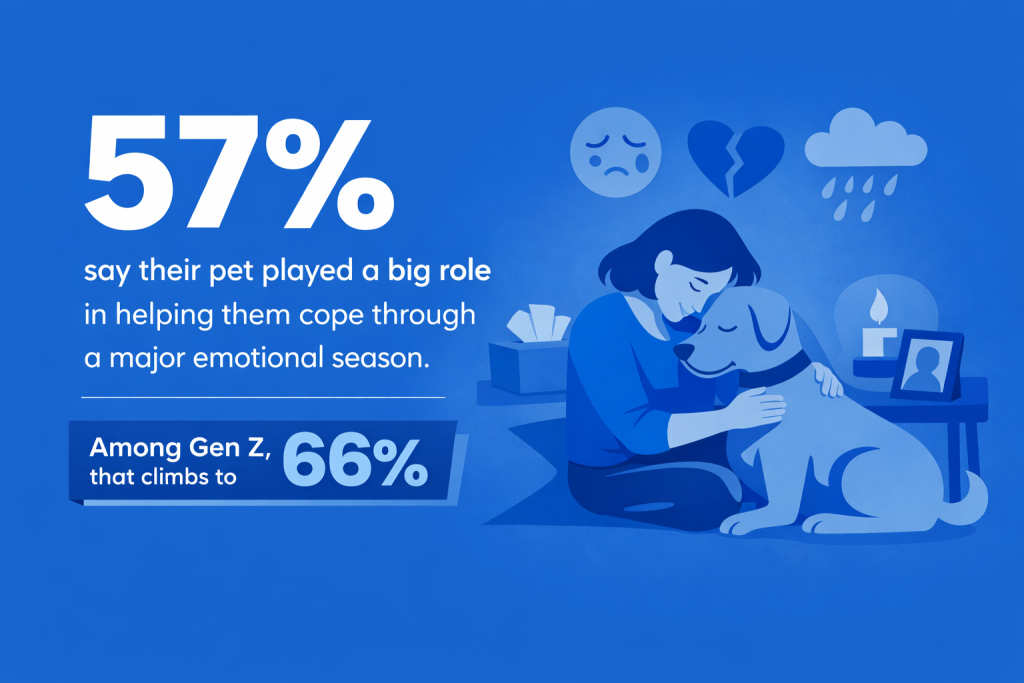 57%

say their pet played a big role in helping them cope through a major emotional season.

Among Gen Z, that climbs to 66%