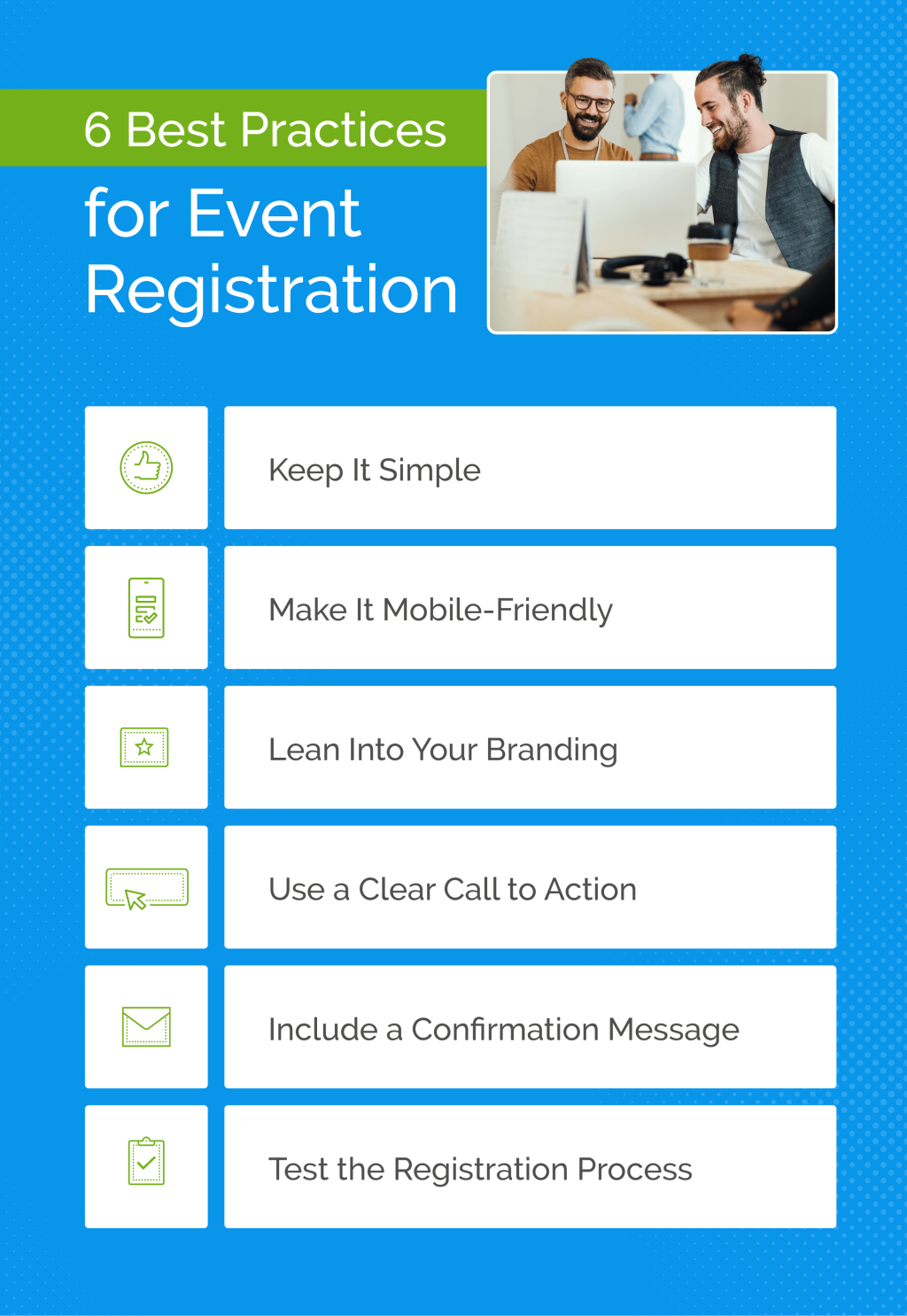 6 Best Practices for Event Registration

Keep It Simple

Make It Mobile-Friendly

Lean Into Your Branding

Use a Clear Call to Action

Include a Confirmation Message

Test the Registration Process