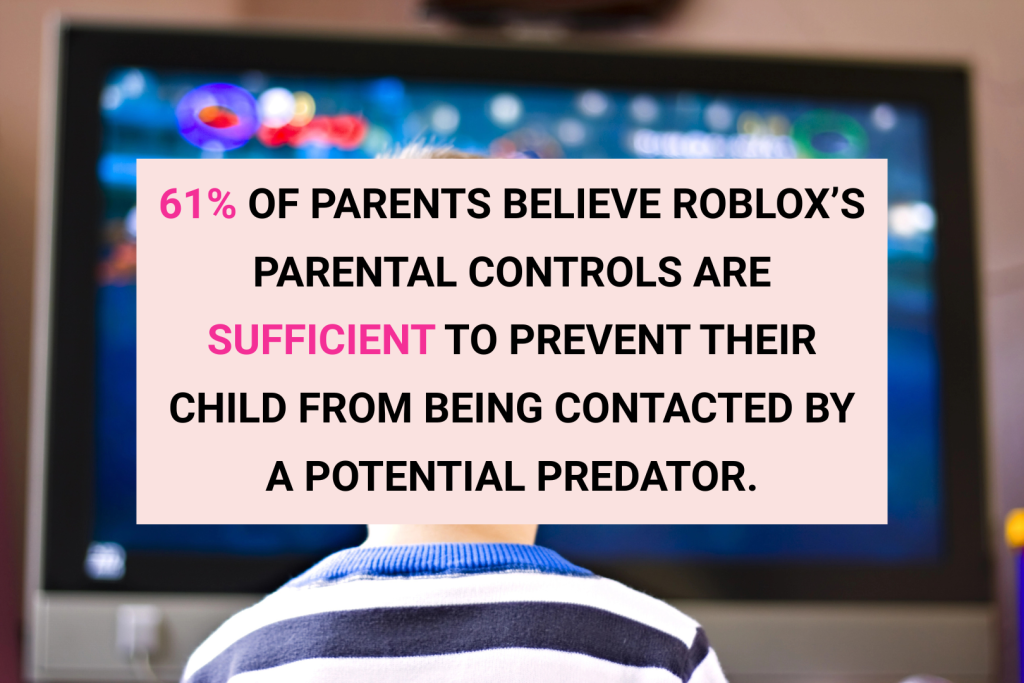 61% OF PARENTS BELIEVE ROBLOX'S PARENTAL CONTROLS ARE SUFFICIENT TO PREVENT THEIR CHILD FROM BEING CONTACTED BY A POTENTIAL PREDATOR.