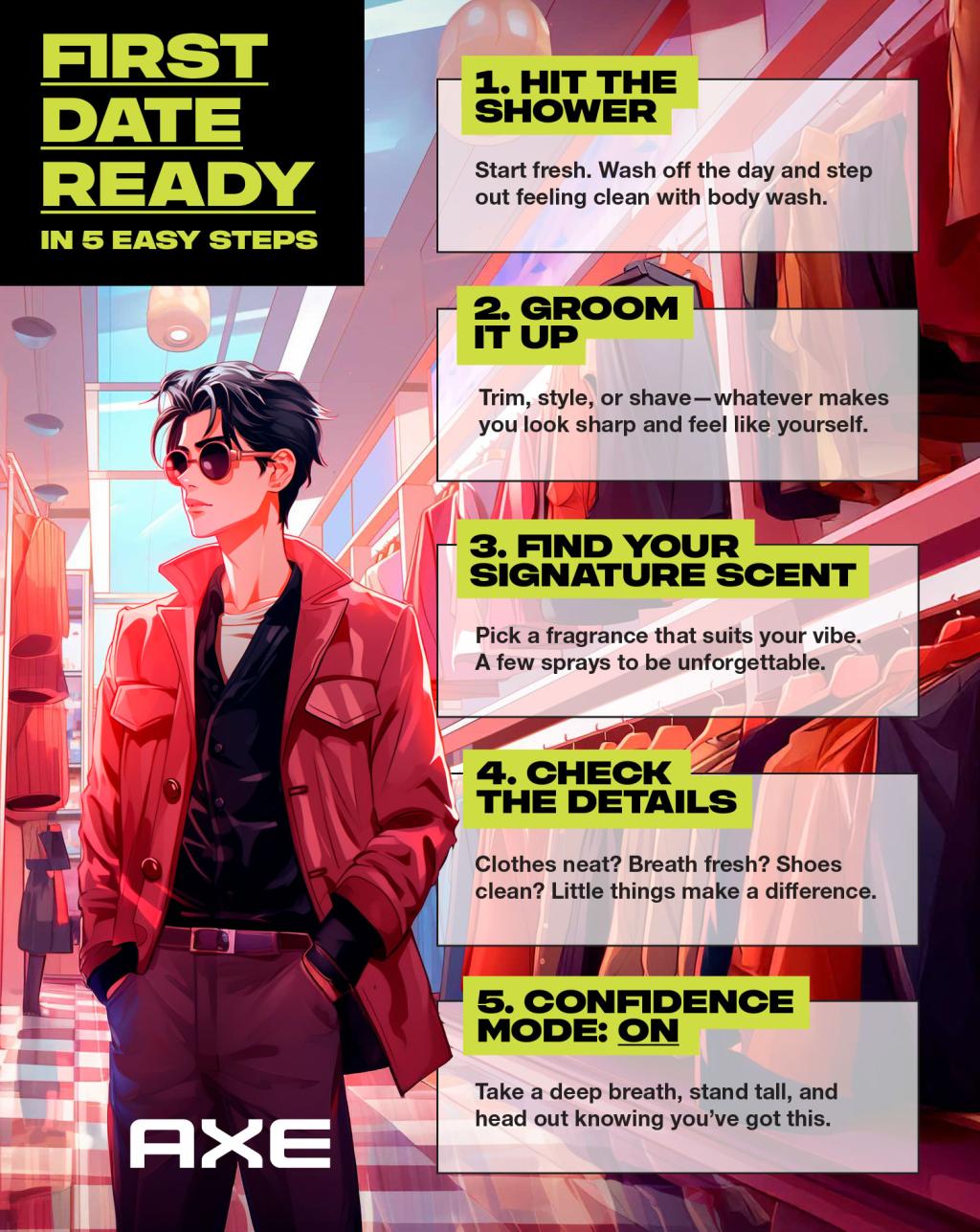 FIRST DATE READY
IN 5 EASY STEPS

1. HIT THE SHOWER

Start fresh. Wash off the day and step out feeling clean with body wash.

2. GROOM IT UP

Trim, style, or shave—whatever makes you look sharp and feel like yourself.

3. FIND YOUR SIGNATURE SCENT

Pick a fragrance that suits your vibe. A few sprays to be unforgettable.

4. CHECK THE DETAILS

Clothes neat? Breath fresh? Shoes clean? Little things make a difference.

5. CONFIDENCE MODE: ON

Take a deep breath, stand tall, and head out knowing you've got this.

AXE