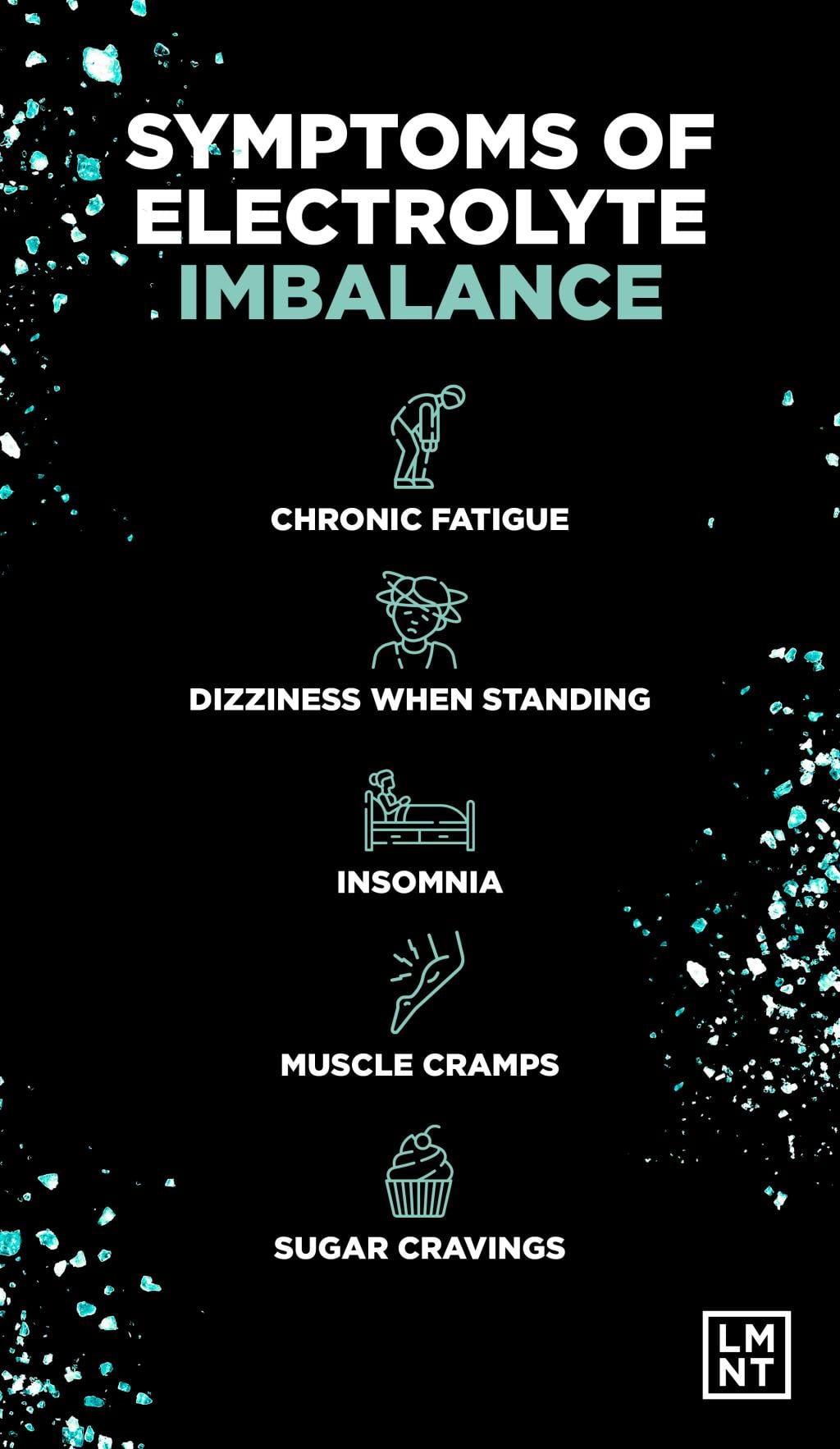 SYMPTOMS OF ELECTROLYTE IMBALANCE

CHRONIC FATIGUE

DIZZINESS WHEN STANDING

INSOMNIA

MUSCLE CRAMPS

SUGAR CRAVINGS

LM
NT