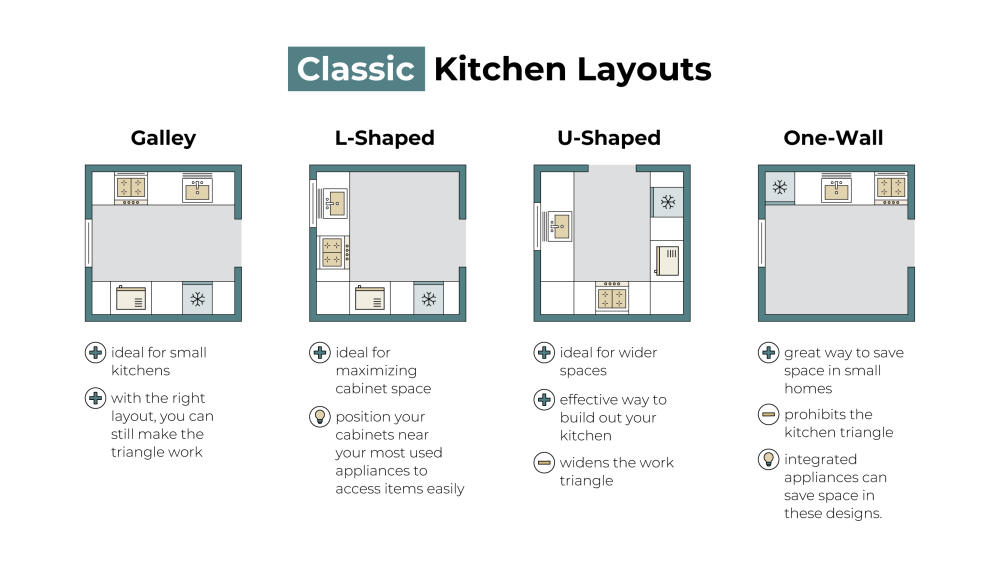 Classic Kitchen Layouts

Galley

ideal for small kitchens

with the right layout, you can still make the triangle work

L-Shaped

ideal for maximizing cabinet space

position your cabinets near your most used appliances to access items easily

U-Shaped

ideal for wider spaces

effective way to build out your kitchen

widens the work triangle

One-Wall

great way to save space in small homes

prohibits the kitchen triangle

integrated appliances can save space in these designs.