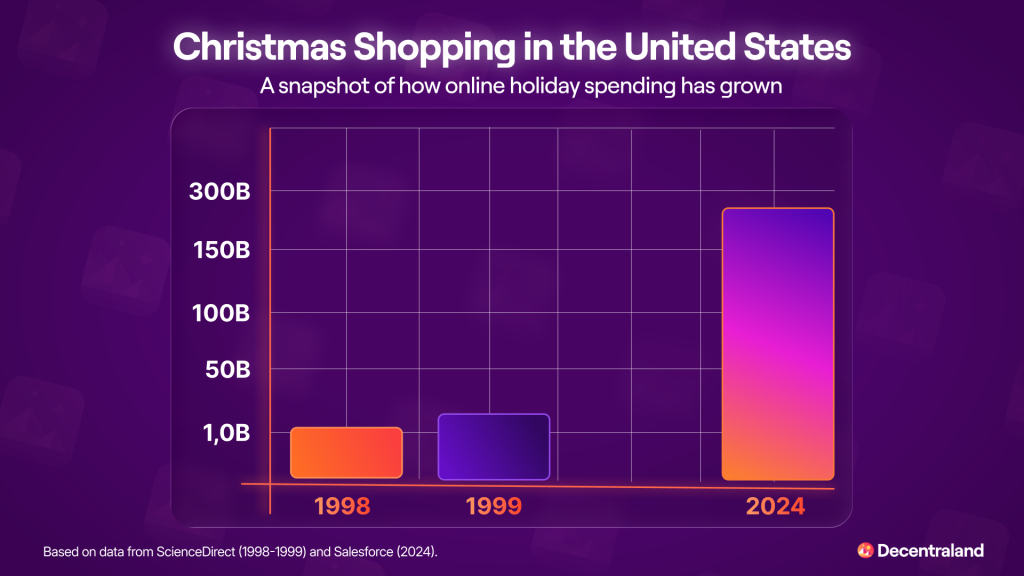 Christmas Shopping in the United States

A snapshot of how online holiday spending has grown

300B
150B
100B
50B
1,0B

1998
1999
2024

Based on data from ScienceDirect (1998-1999) and Salesforce (2024).

Decentraland