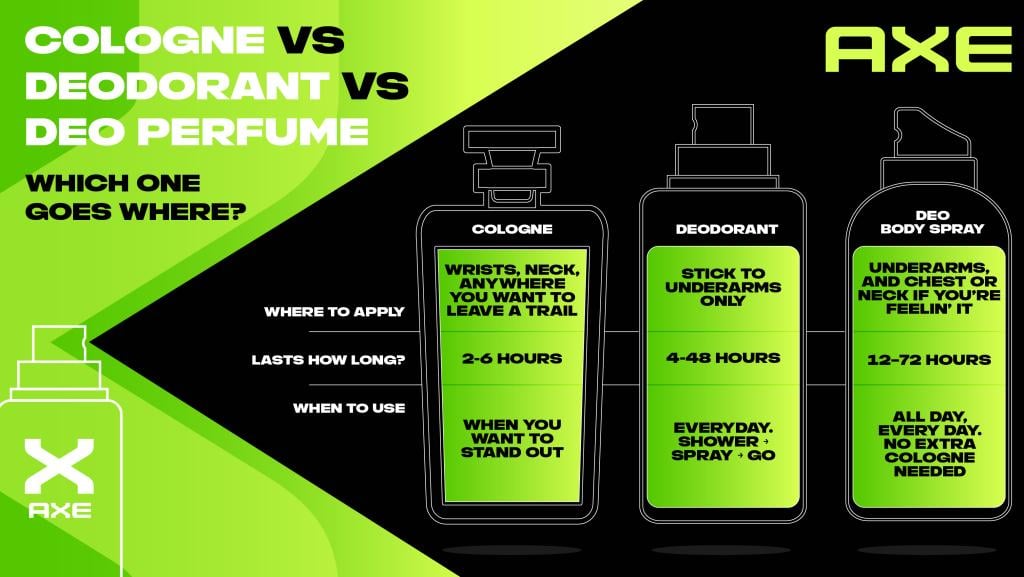 COLOGNE VS DEODORANT VS DEO PERFUME

WHICH ONE GOES WHERE?

AXE

| | COLOGNE | DEODORANT | DEO BODY SPRAY |
|---|---|---|---|
| WHERE TO APPLY | WRISTS, NECK, ANYWHERE YOU WANT TO LEAVE A TRAIL | STICK TO UNDERARMS ONLY | UNDERARMS, AND CHEST OR NECK IF YOU'RE FEELIN' IT |
| LASTS HOW LONG? | 2-6 HOURS | 4-48 HOURS | 12-72 HOURS |
| WHEN TO USE | WHEN YOU WANT TO STAND OUT | EVERYDAY. SHOWER → SPRAY → GO | ALL DAY, EVERY DAY. NO EXTRA COLOGNE NEEDED |

AXE