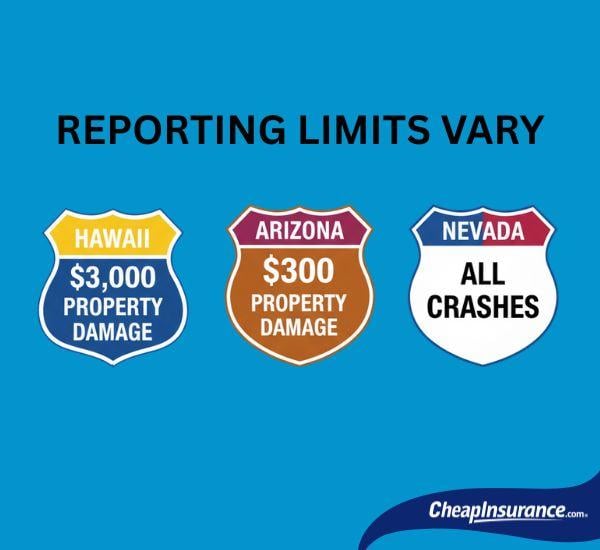 REPORTING LIMITS VARY

HAWAII
$3,000
PROPERTY
DAMAGE

ARIZONA
$300
PROPERTY
DAMAGE

NEVADA
ALL
CRASHES

CheapInsurance.com