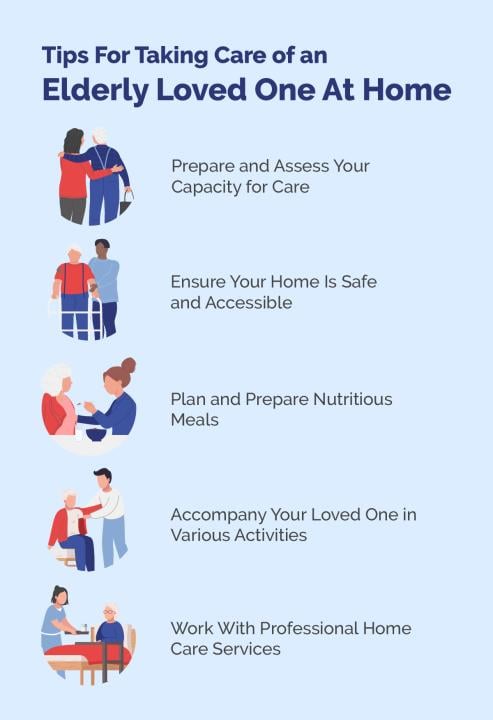 Tips For Taking Care of an
Elderly Loved One At Home

Prepare and Assess Your Capacity for Care

Ensure Your Home Is Safe and Accessible

Plan and Prepare Nutritious Meals

Accompany Your Loved One in Various Activities

Work With Professional Home Care Services