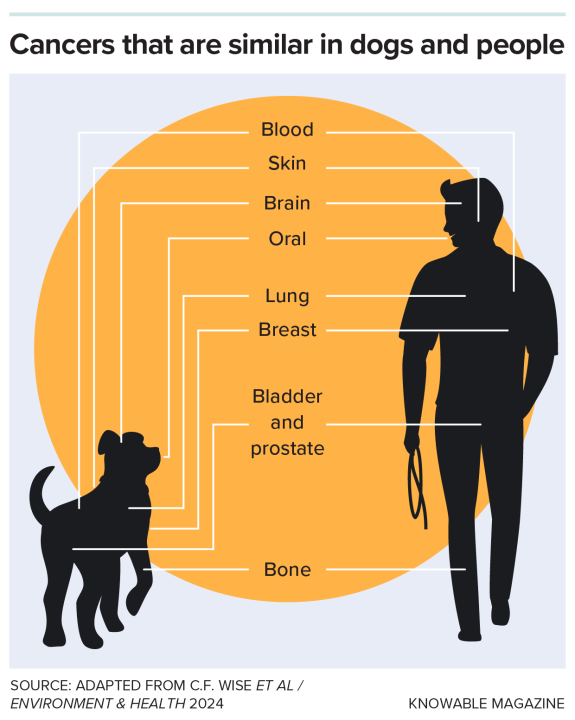 Cancers that are similar in dogs and people

Blood
Skin
Brain
Oral
Lung
Breast
Bladder and prostate
Bone

SOURCE: ADAPTED FROM C.F. WISE ET AL / ENVIRONMENT & HEALTH 2024

KNOWABLE MAGAZINE