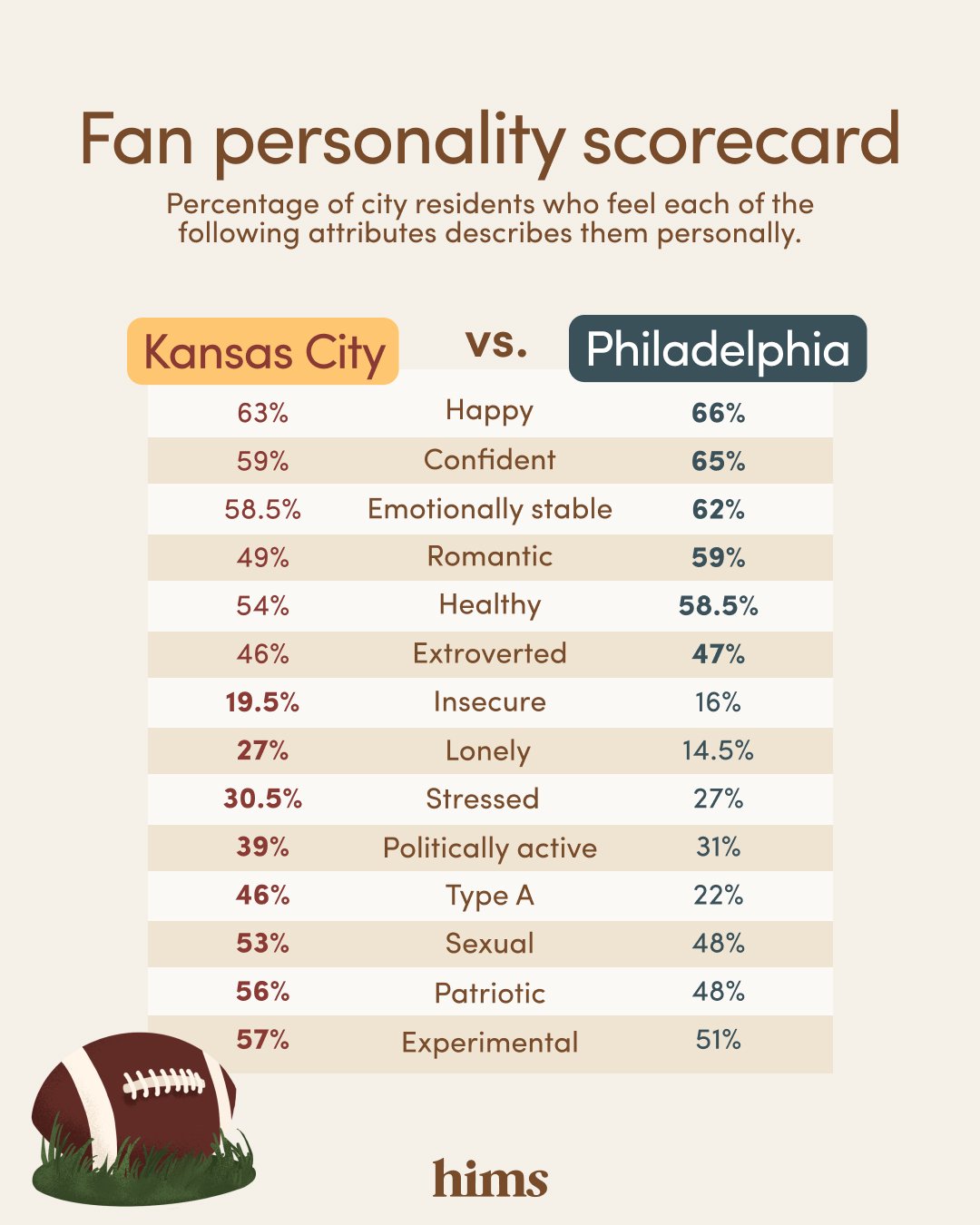 Fan personality scorecard

Percentage of city residents who feel each of the following attributes describes them personally.

| Kansas City | vs. | Philadelphia |
|---|---|---|
| 63% | Happy | 66% |
| 59% | Confident | 65% |
| 58.5% | Emotionally stable | 62% |
| 49% | Romantic | 59% |
| 54% | Healthy | 58.5% |
| 46% | Extroverted | 47% |
| 19.5% | Insecure | 16% |
| 27% | Lonely | 14.5% |
| 30.5% | Stressed | 27% |
| 39% | Politically active | 31% |
| 46% | Type A | 22% |
| 53% | Sexual | 48% |
| 56% | Patriotic | 48% |
| 57% | Experimental | 51% |

hims