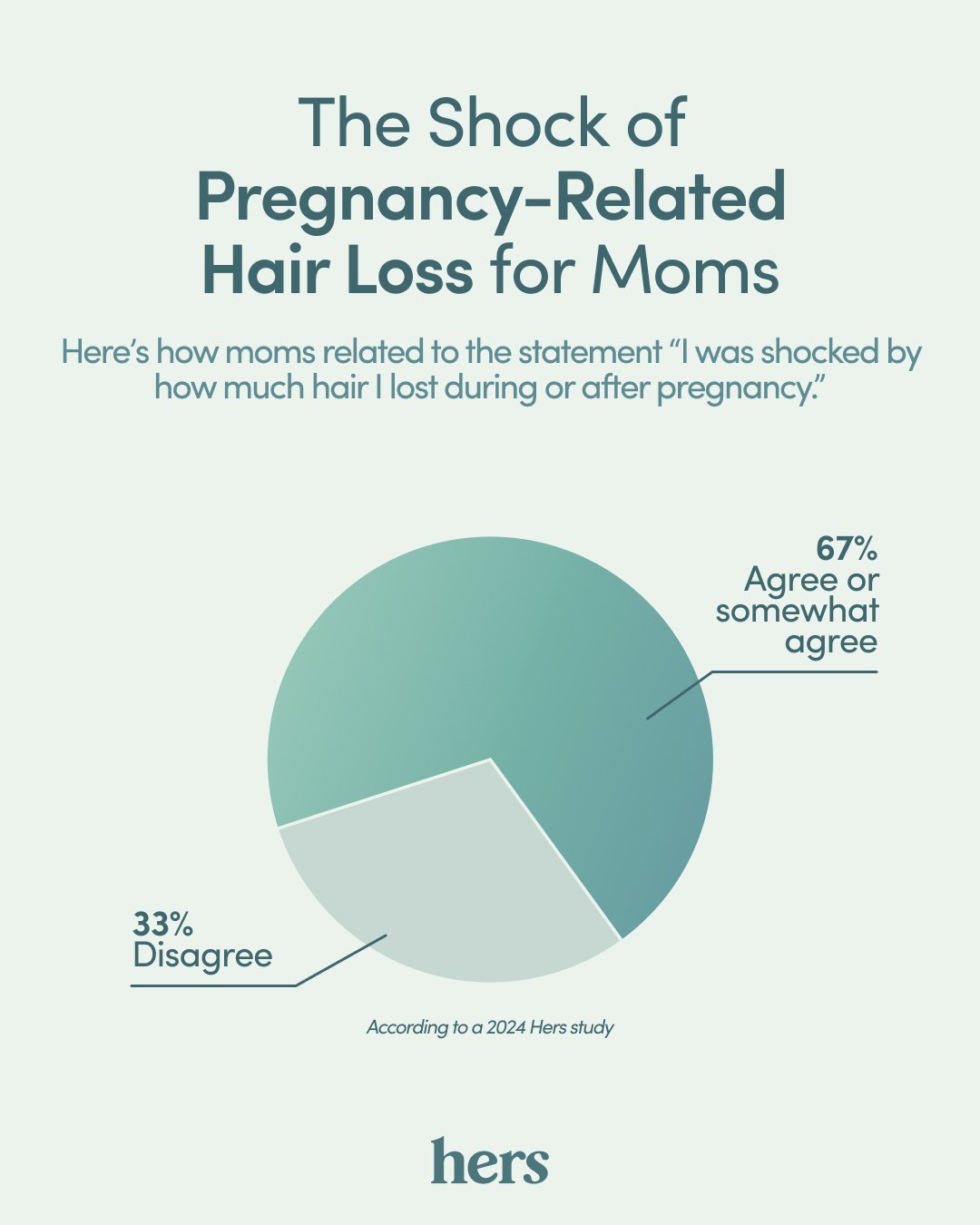 The Shock of Pregnancy-Related Hair Loss for Moms

Here's how moms related to the statement "I was shocked by how much hair I lost during or after pregnancy."

67%
Agree or somewhat agree

33%
Disagree

According to a 2024 Hers study

hers